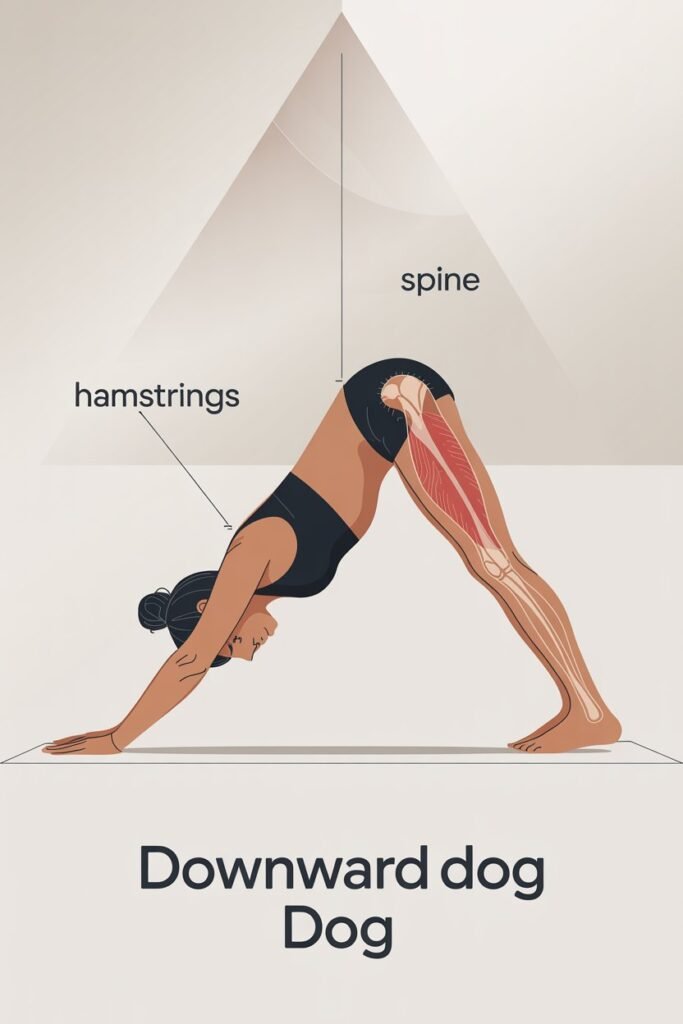 spine

hamstrings

Downward dog
Dog